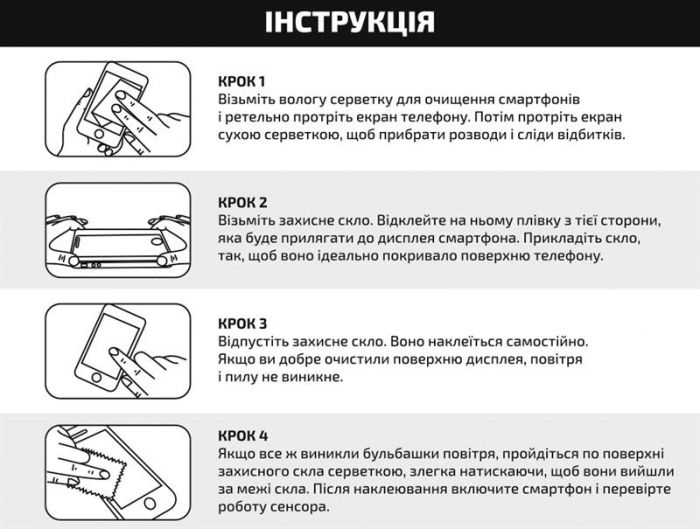 ІНСТРУКЦІЯ

КРОК 1
Візьміть вологу серветку для очищення смартфонів і ретельно протріть екран телефону. Потім протріть екран сухою серветкою, щоб прибрати розводи і сліди відбитків.

КРОК 2
Візьміть захисне скло. Відклейте на ньому плівку з тієї сторони, яка буде прилягати до дисплея смартфона. Прикладіть скло, так, щоб воно ідеально покривало поверхню телефону.

КРОК 3
Відпустіть захисне скло. Воно наклеїться самостійно. Якщо ви добре очистили поверхню дисплея, повітря і пилу не виникне.

КРОК 4
Якщо все ж виникли бульбашки повітря, пройдіться по поверхні захисного скла серветкою, злегка натискаючи, щоб вони вийшли за межі скла. Після наклеювання включите смартфон і перевірте роботу сенсора.